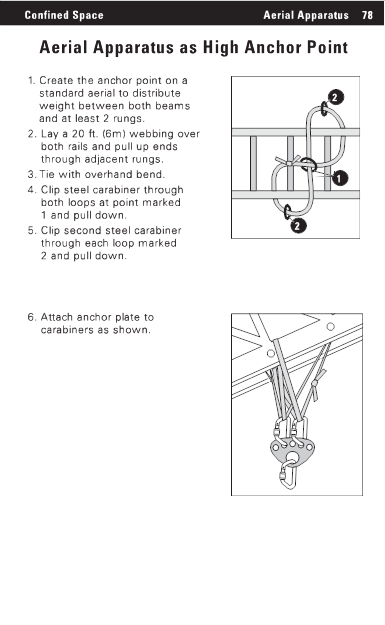 Confined Space Aerial Apparatus 78

Aerial Apparatus as High Anchor Point

1. Create the anchor point on a standard aerial to distribute weight between both beams and at least 2 rungs.
2. Lay a 20 ft. (6m) webbing over both rails and pull up ends through adjacent rungs.
3. Tie with overhand bend.
4. Clip steel carabiner through both loops at point marked 1 and pull down.
5. Clip second steel carabiner through each loop marked 2 and pull down.

2
1
2

6. Attach anchor plate to carabiners as shown.